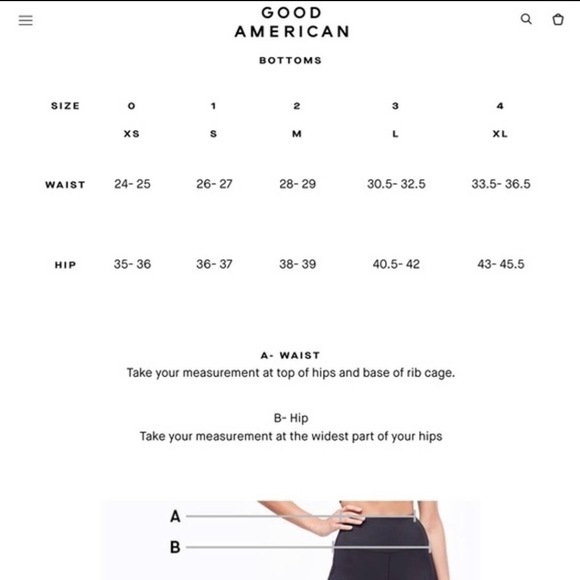 GOOD AMERICAN

BOTTOMS

| SIZE | 0 | 1 | 2 | 3 | 4 |
|---|---|---|---|---|---|
| | XS | S | M | L | XL |
| WAIST | 24- 25 | 26- 27 | 28- 29 | 30.5- 32.5 | 33.5- 36.5 |
| HIP | 35- 36 | 36- 37 | 38- 39 | 40.5- 42 | 43- 45.5 |

A- WAIST
Take your measurement at top of hips and base of rib cage.

B- Hip
Take your measurement at the widest part of your hips

A

B